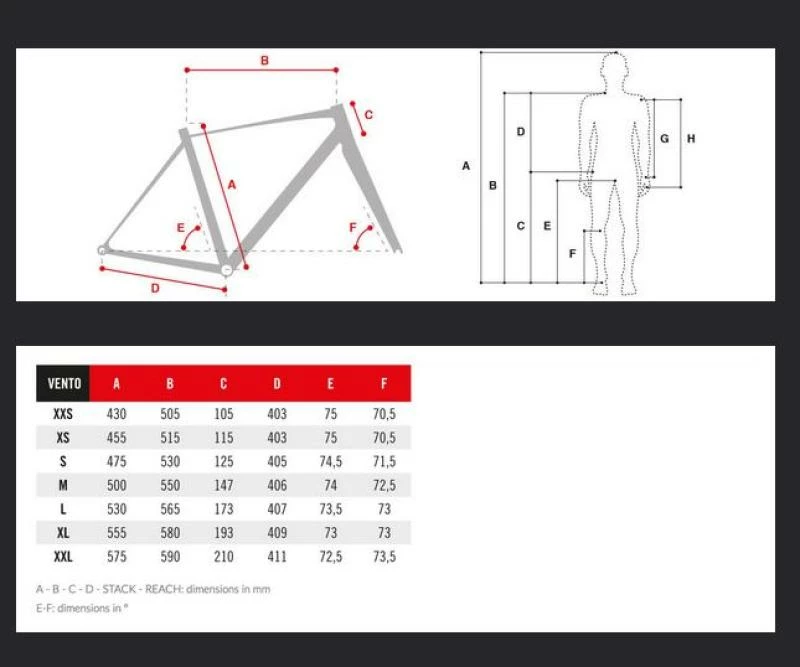 B
C
A
E
F
D

A
B
D
C
E
F
G
H

| VENTO | A | B | C | D | E | F |
|---|---|---|---|---|---|---|
| XXS | 430 | 505 | 105 | 403 | 75 | 70,5 |
| XS | 455 | 515 | 115 | 403 | 75 | 70,5 |
| S | 475 | 530 | 125 | 405 | 74,5 | 71,5 |
| M | 500 | 550 | 147 | 406 | 74 | 72,5 |
| L | 530 | 565 | 173 | 407 | 73,5 | 73 |
| XL | 555 | 580 | 193 | 409 | 73 | 73 |
| XXL | 575 | 590 | 210 | 411 | 72,5 | 73,5 |

A - B - C - D - STACK - REACH: dimensions in mm
E-F: dimensions in °