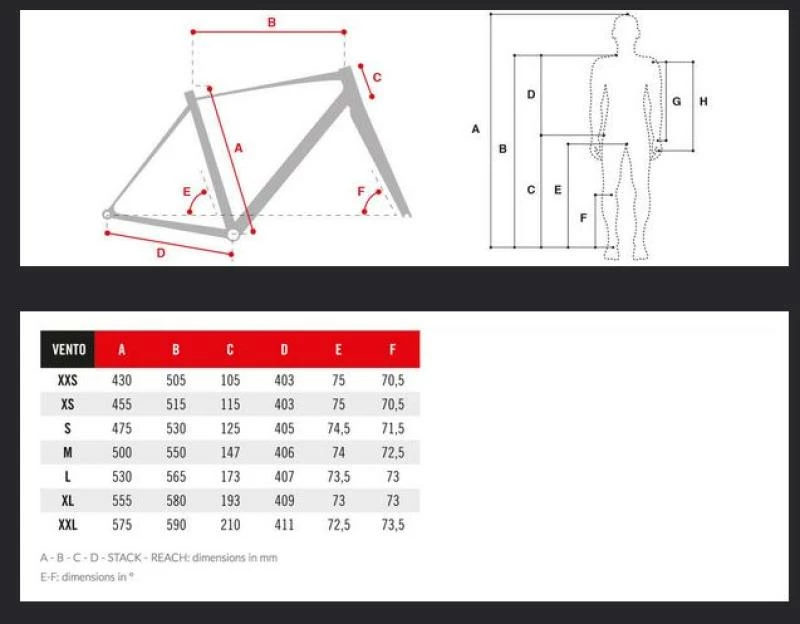 B
C
A
E
F
D

A
B
D
C
E
F
G
H

| VENTO | A | B | C | D | E | F |
|---|---|---|---|---|---|---|
| XXS | 430 | 505 | 105 | 403 | 75 | 70,5 |
| XS | 455 | 515 | 115 | 403 | 75 | 70,5 |
| S | 475 | 530 | 125 | 405 | 74,5 | 71,5 |
| M | 500 | 550 | 147 | 406 | 74 | 72,5 |
| L | 530 | 565 | 173 | 407 | 73,5 | 73 |
| XL | 555 | 580 | 193 | 409 | 73 | 73 |
| XXL | 575 | 590 | 210 | 411 | 72,5 | 73,5 |

A - B - C - D - STACK - REACH: dimensions in mm
E-F: dimensions in °